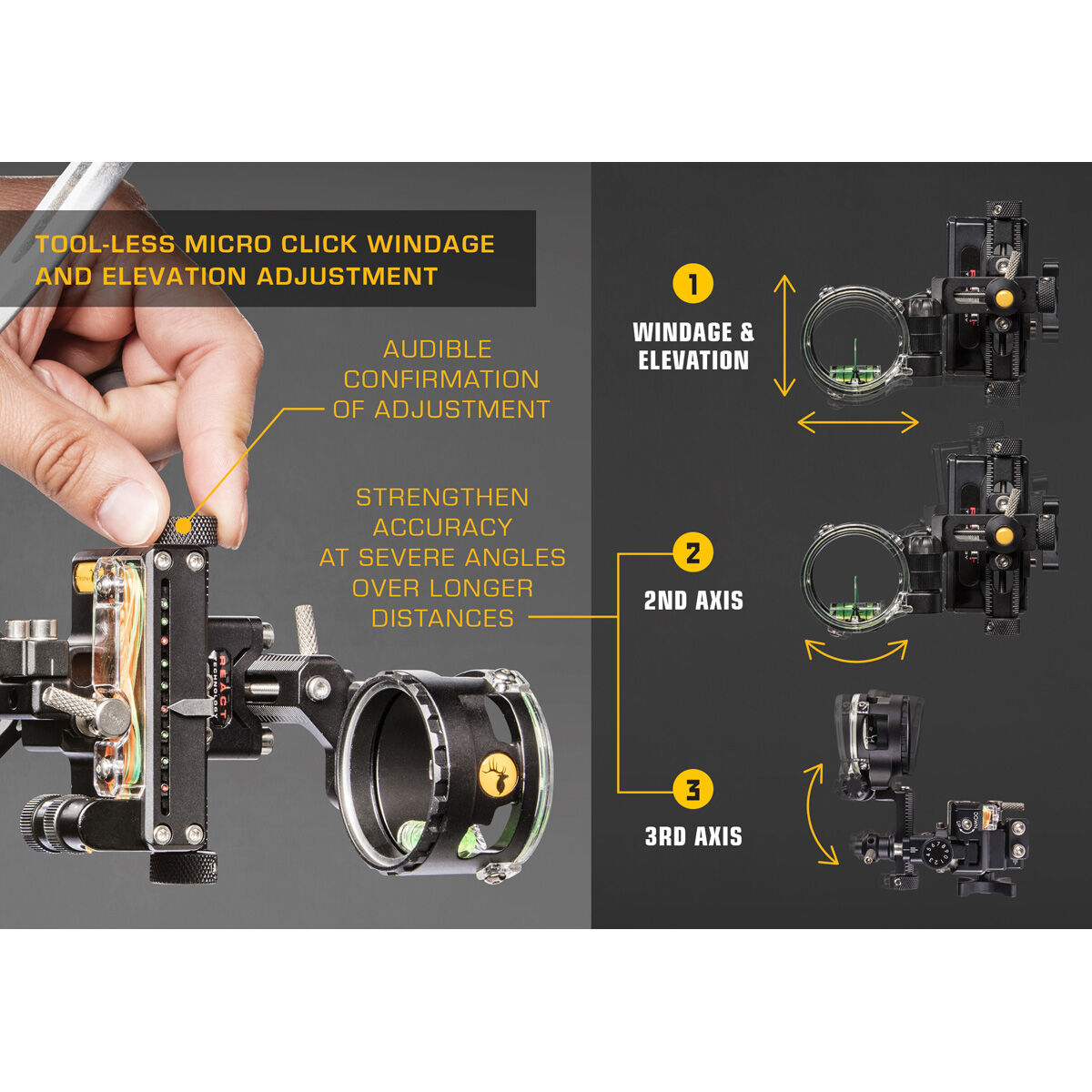 TOOL-LESS MICRO CLICK WINDAGE AND ELEVATION ADJUSTMENT

AUDIBLE CONFIRMATION OF ADJUSTMENT

STRENGTHEN ACCURACY AT SEVERE ANGLES OVER LONGER DISTANCES

REACT TECHNOLOGY

1

WINDAGE & ELEVATION

2

2ND AXIS

3

3RD AXIS