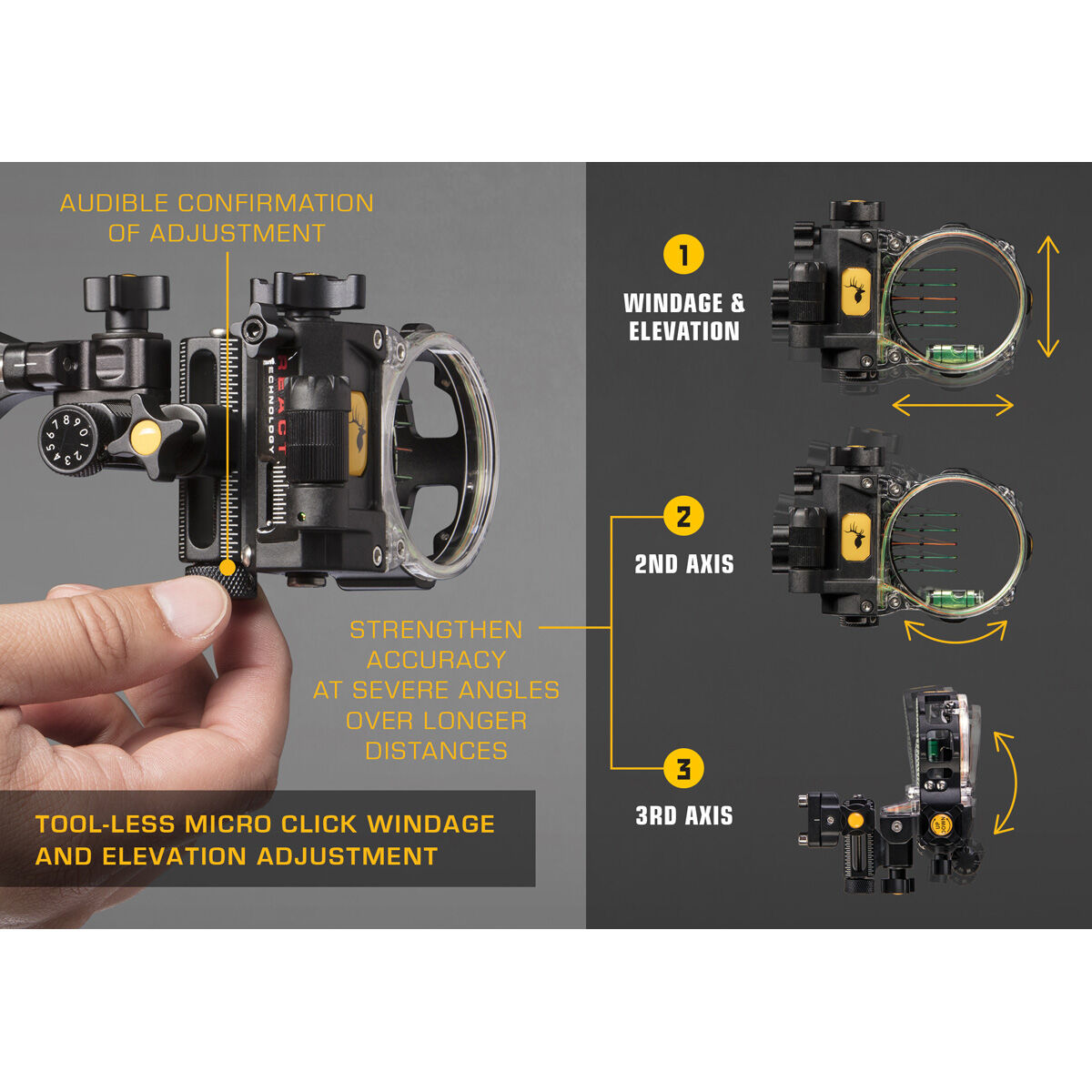 AUDIBLE CONFIRMATION OF ADJUSTMENT

REACT TECHNOLOGY

STRENGTHEN ACCURACY AT SEVERE ANGLES OVER LONGER DISTANCES

TOOL-LESS MICRO CLICK WINDAGE AND ELEVATION ADJUSTMENT

1
WINDAGE & ELEVATION

2
2ND AXIS

3
3RD AXIS